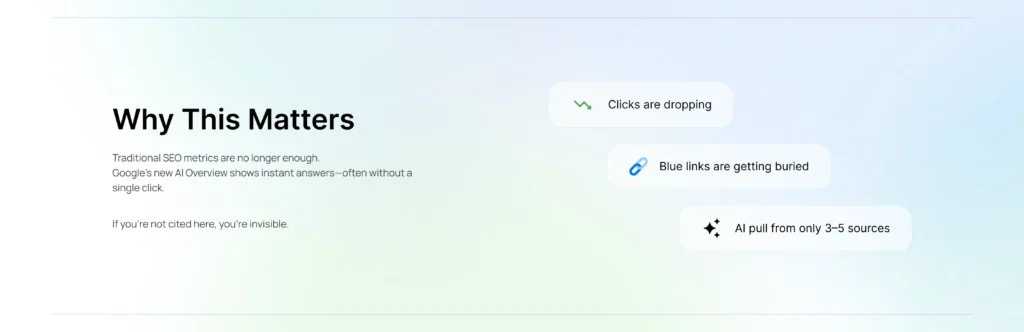 Why This Matters

Traditional SEO metrics are no longer enough.
Google's new AI Overview shows instant answers—often without a single click.

If you're not cited here, you're invisible.

Clicks are dropping

Blue links are getting buried

AI pull from only 3–5 sources